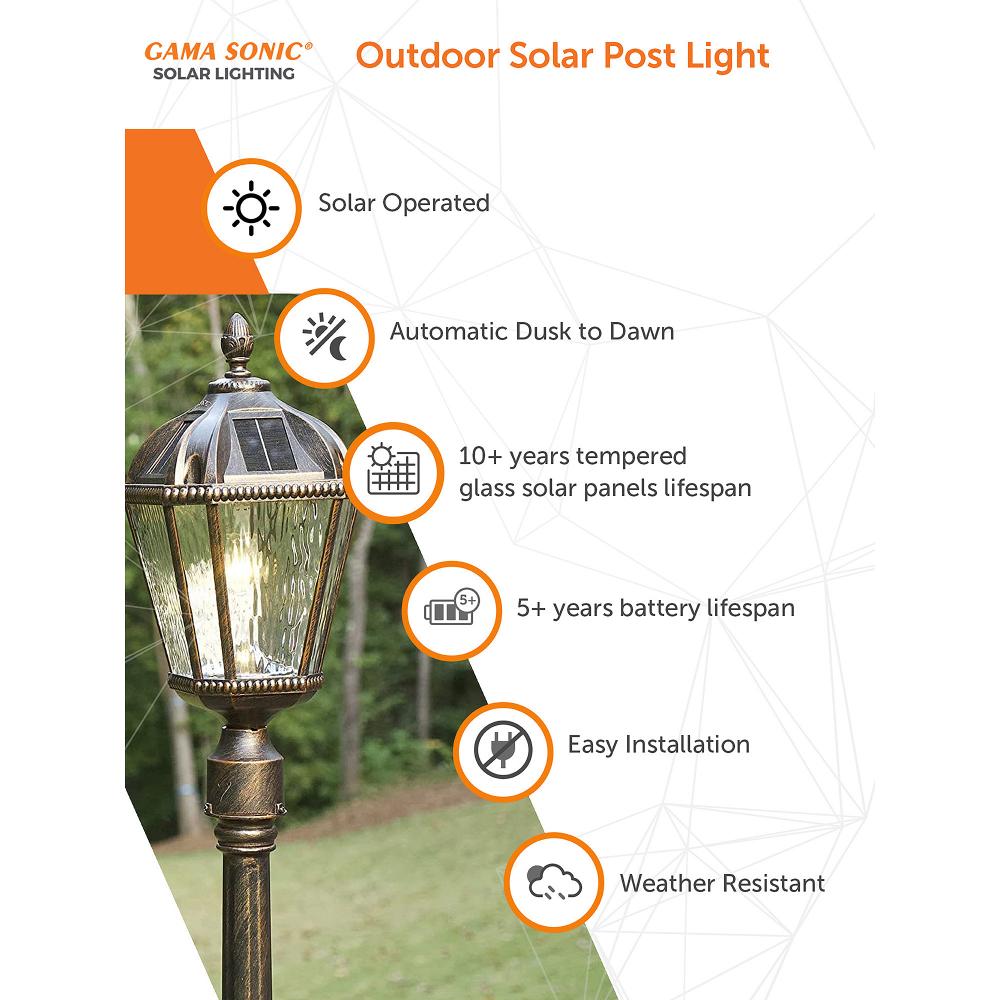 GAMA SONIC®
SOLAR LIGHTING

Outdoor Solar Post Light

Solar Operated

Automatic Dusk to Dawn

10+ years tempered glass solar panels lifespan

5+

5+ years battery lifespan

Easy Installation

Weather Resistant